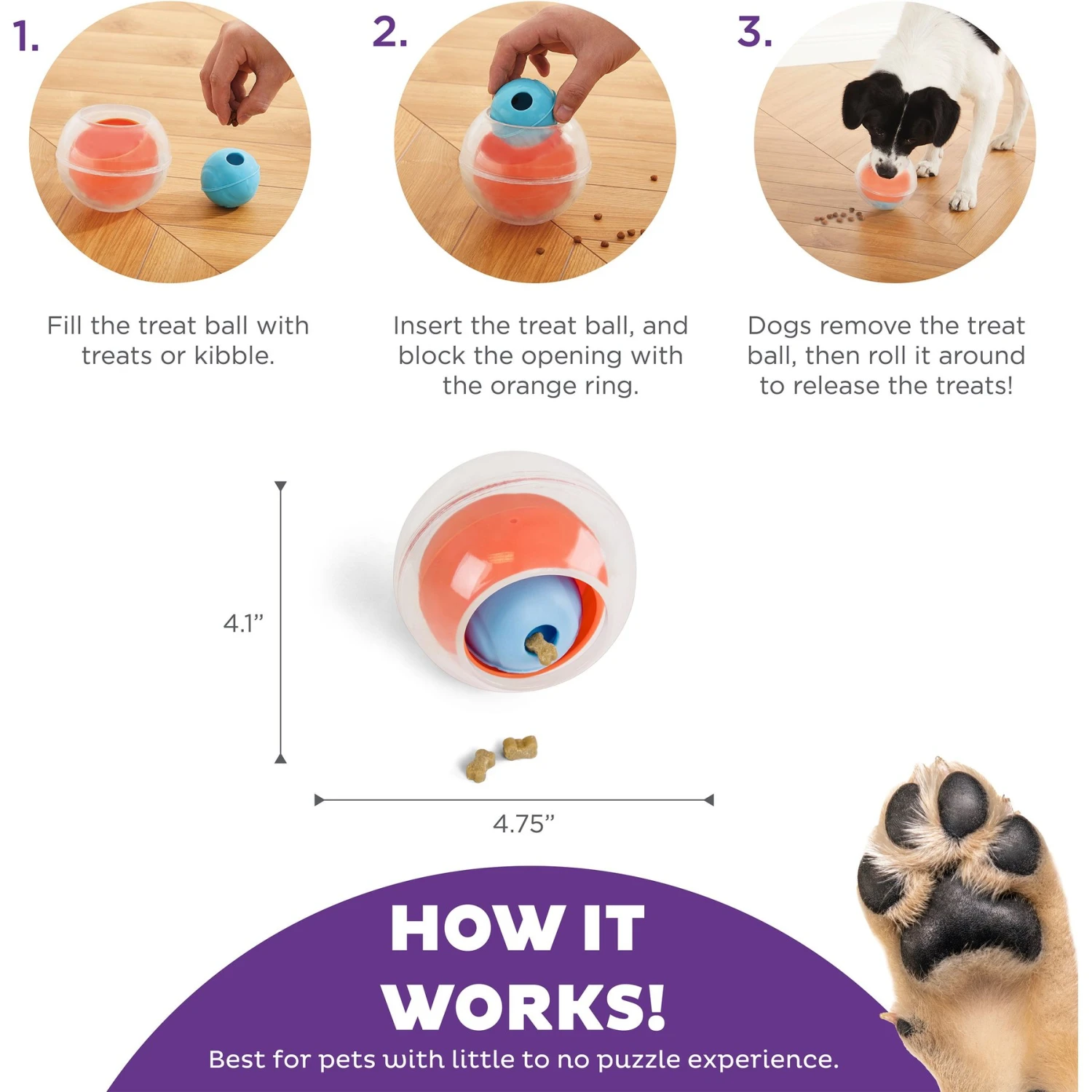 1.

Fill the treat ball with treats or kibble.

2.

Insert the treat ball, and block the opening with the orange ring.

3.

Dogs remove the treat ball, then roll it around to release the treats!

4.1”

4.75”

HOW IT WORKS!

Best for pets with little to no puzzle experience.