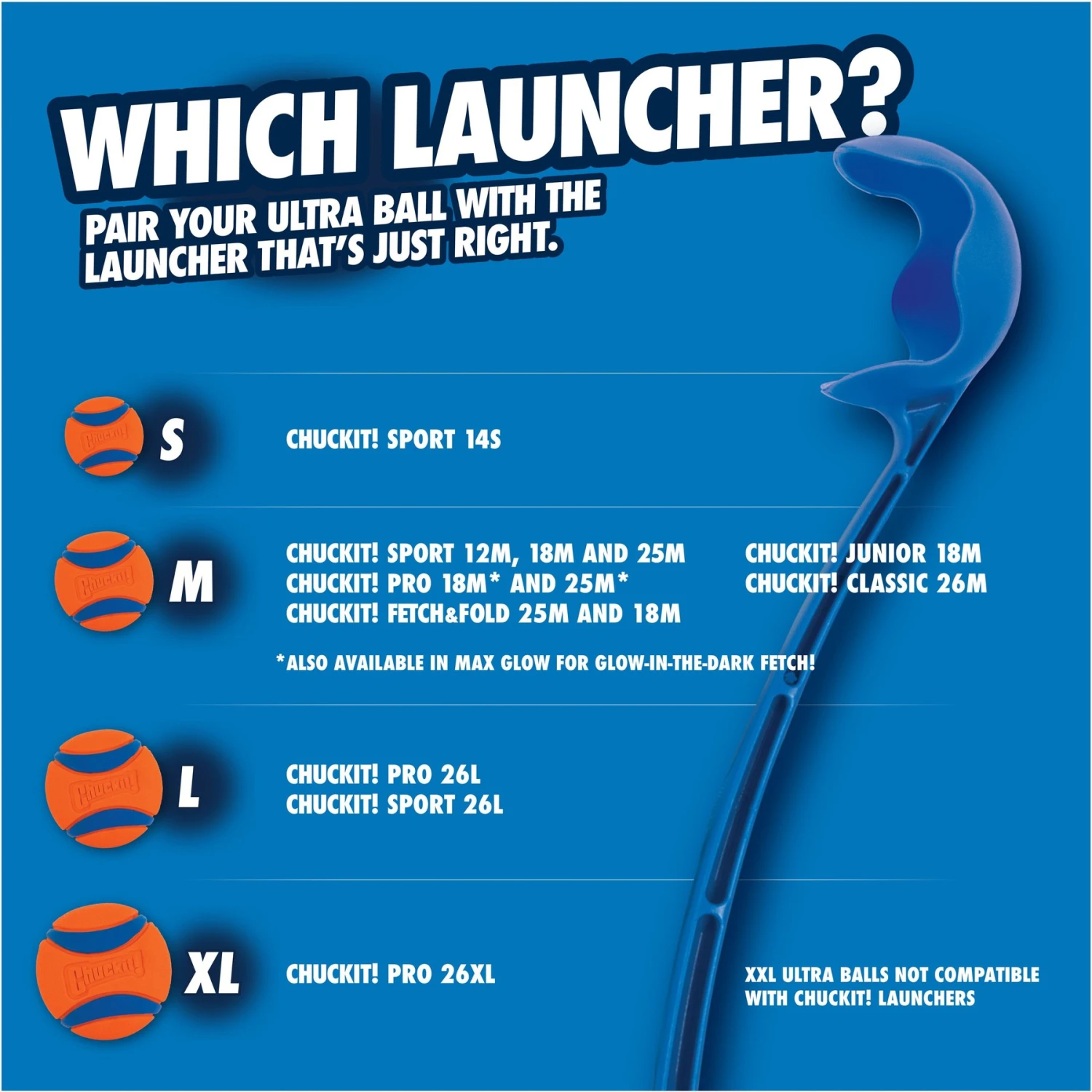 WHICH LAUNCHER?

PAIR YOUR ULTRA BALL WITH THE LAUNCHER THAT'S JUST RIGHT.

Chuckit! S

CHUCKIT! SPORT 14S

Chuckit! M

CHUCKIT! SPORT 12M, 18M AND 25M
CHUCKIT! PRO 18M* AND 25M*
CHUCKIT! FETCH&FOLD 25M AND 18M

CHUCKIT! JUNIOR 18M
CHUCKIT! CLASSIC 26M

*ALSO AVAILABLE IN MAX GLOW FOR GLOW-IN-THE-DARK FETCH!

Chuckit! L

CHUCKIT! PRO 26L
CHUCKIT! SPORT 26L

Chuckit! XL

CHUCKIT! PRO 26XL

XXL ULTRA BALLS NOT COMPATIBLE WITH CHUCKIT! LAUNCHERS