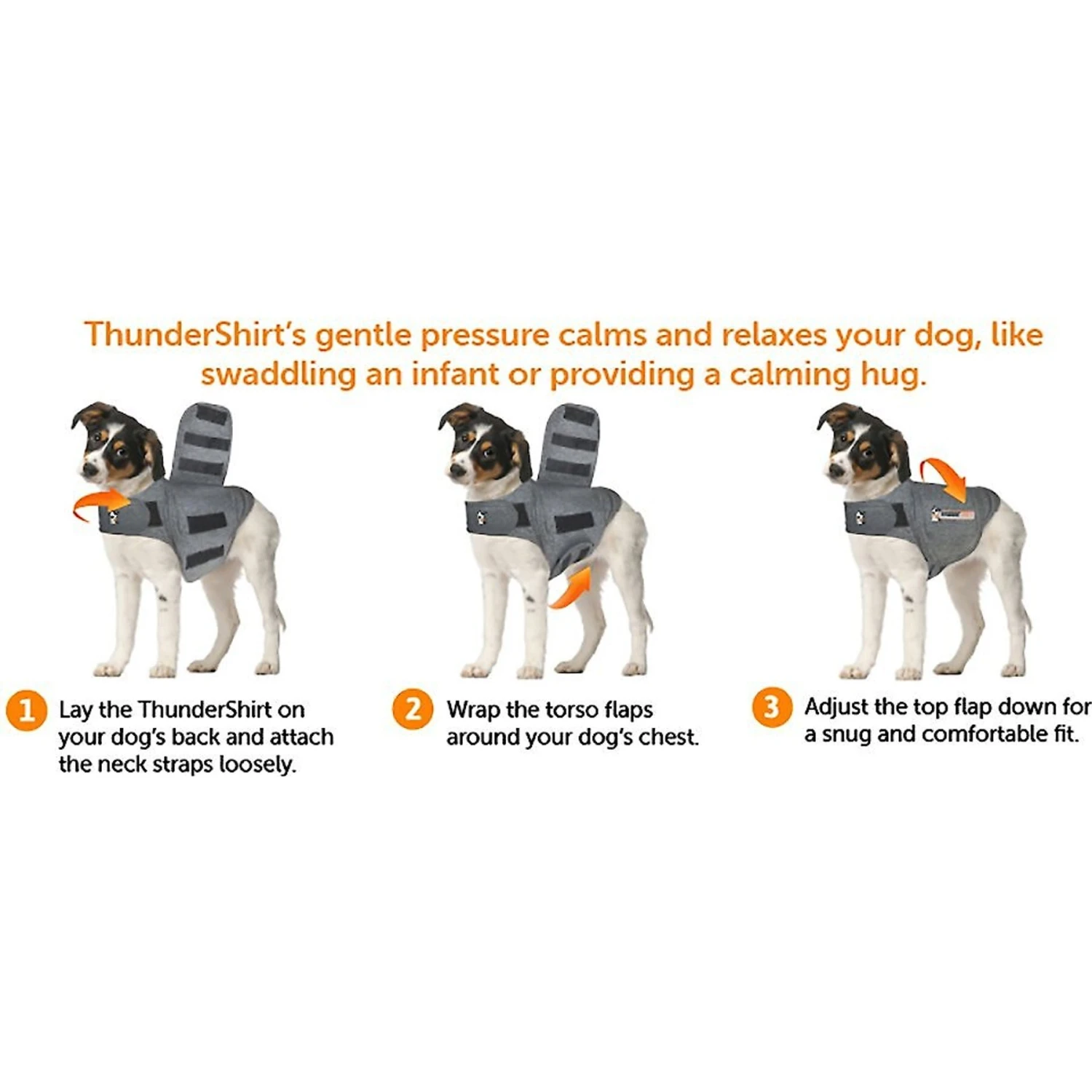 ThunderShirt's gentle pressure calms and relaxes your dog, like swaddling an infant or providing a calming hug.

1 Lay the ThunderShirt on your dog's back and attach the neck straps loosely.

2 Wrap the torso flaps around your dog's chest.

3 Adjust the top flap down for a snug and comfortable fit.