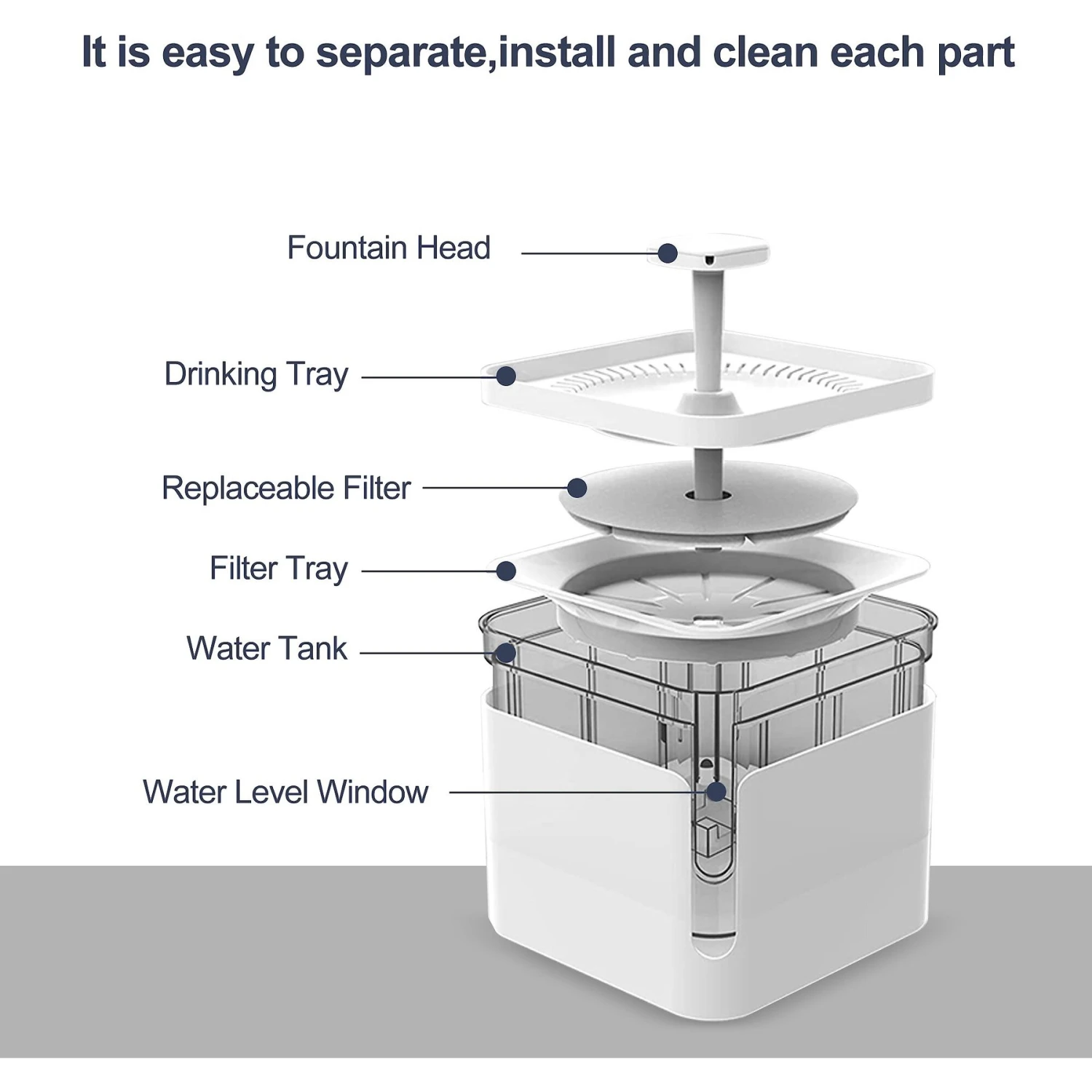 It is easy to separate,install and clean each part

Fountain Head

Drinking Tray

Replaceable Filter

Filter Tray

Water Tank

Water Level Window