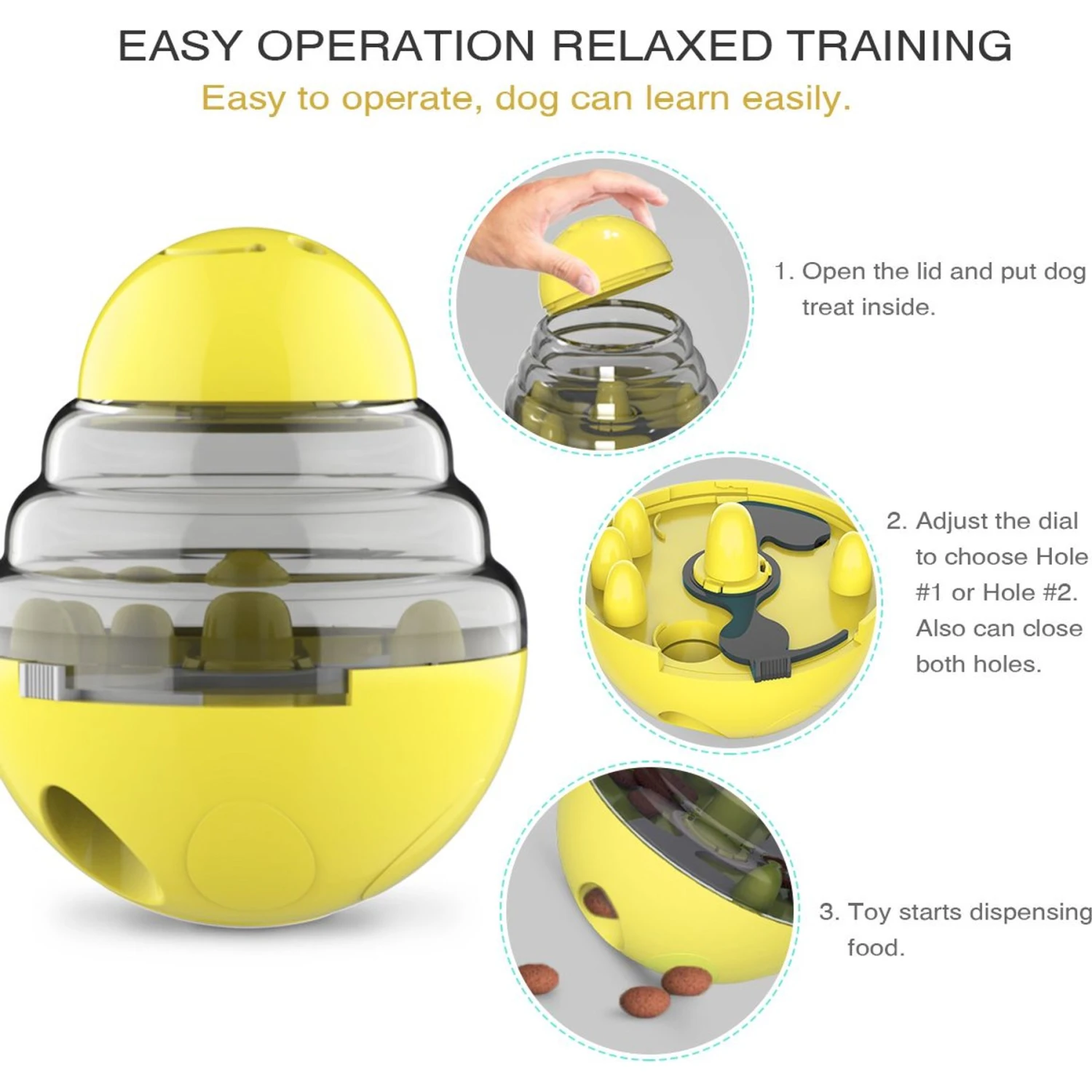 EASY OPERATION RELAXED TRAINING

Easy to operate, dog can learn easily.

1. Open the lid and put dog treat inside.

2. Adjust the dial to choose Hole #1 or Hole #2. Also can close both holes.

3. Toy starts dispensing food.