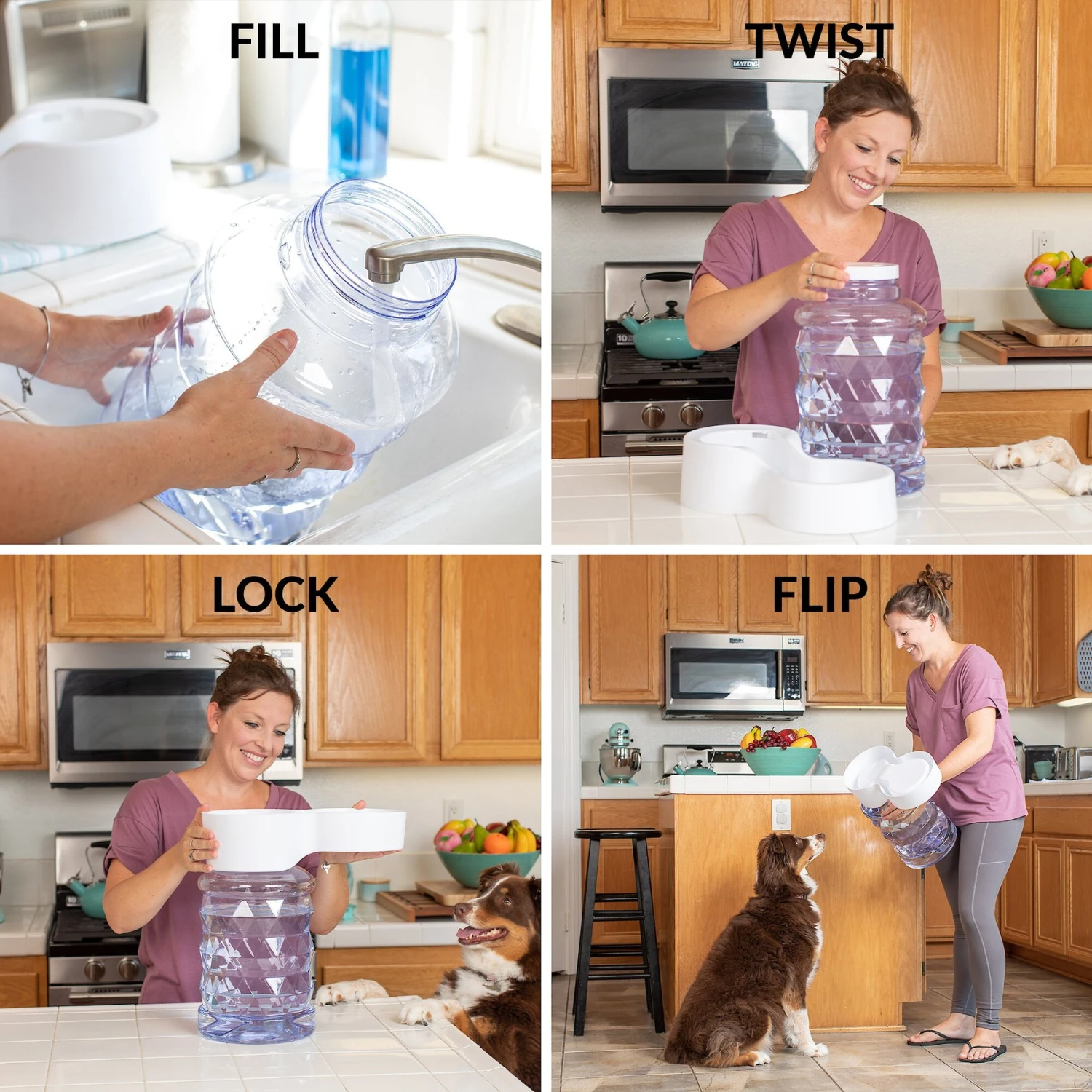 FILL

TWIST

MAYTAG

LOCK

FLIP