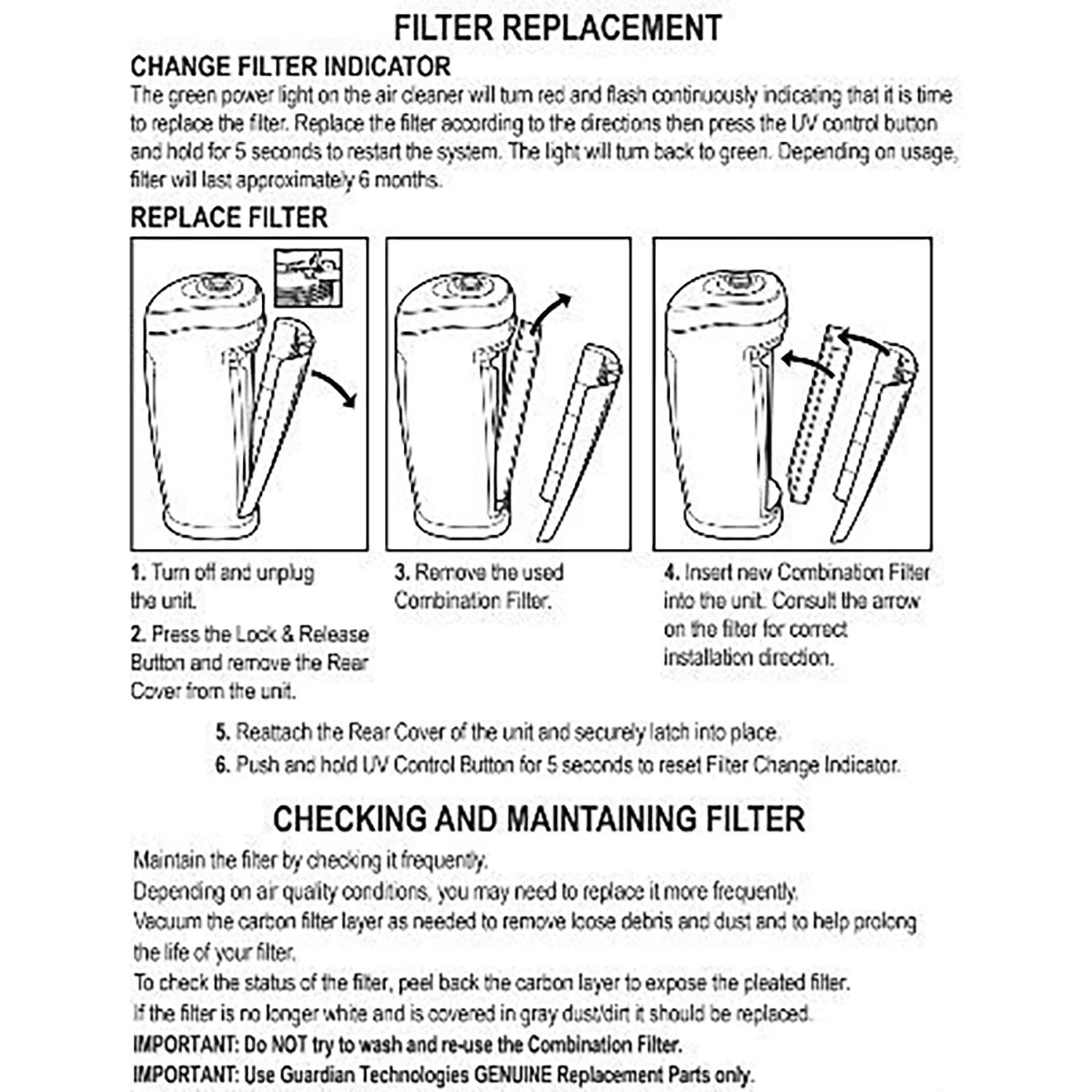 FILTER REPLACEMENT

CHANGE FILTER INDICATOR

The green power light on the air cleaner will turn red and flash continuously indicating that it is time to replace the filter. Replace the filter according to the directions then press the UV control button and hold for 5 seconds to restart the system. The light will turn back to green. Depending on usage, filter will last approximately 6 months.

REPLACE FILTER

1. Turn off and unplug the unit.

2. Press the Lock & Release Button and remove the Rear Cover from the unit.

3. Remove the used Combination Filter.

4. Insert new Combination Filter into the unit. Consult the arrow on the filter for correct installation direction.

5. Reattach the Rear Cover of the unit and securely latch into place.

6. Push and hold UV Control Button for 5 seconds to reset Filter Change Indicator.

CHECKING AND MAINTAINING FILTER

Maintain the filter by checking it frequently.

Depending on air quality conditions, you may need to replace it more frequently.

Vacuum the carbon filter layer as needed to remove loose debris and dust and to help prolong the life of your filter.

To check the status of the filter, peel back the carbon layer to expose the pleated filter.

If the filter is no longer white and is covered in gray dust/dirt it should be replaced.

IMPORTANT: Do NOT try to wash and re-use the Combination Filter.

IMPORTANT: Use Guardian Technologies GENUINE Replacement Parts only.