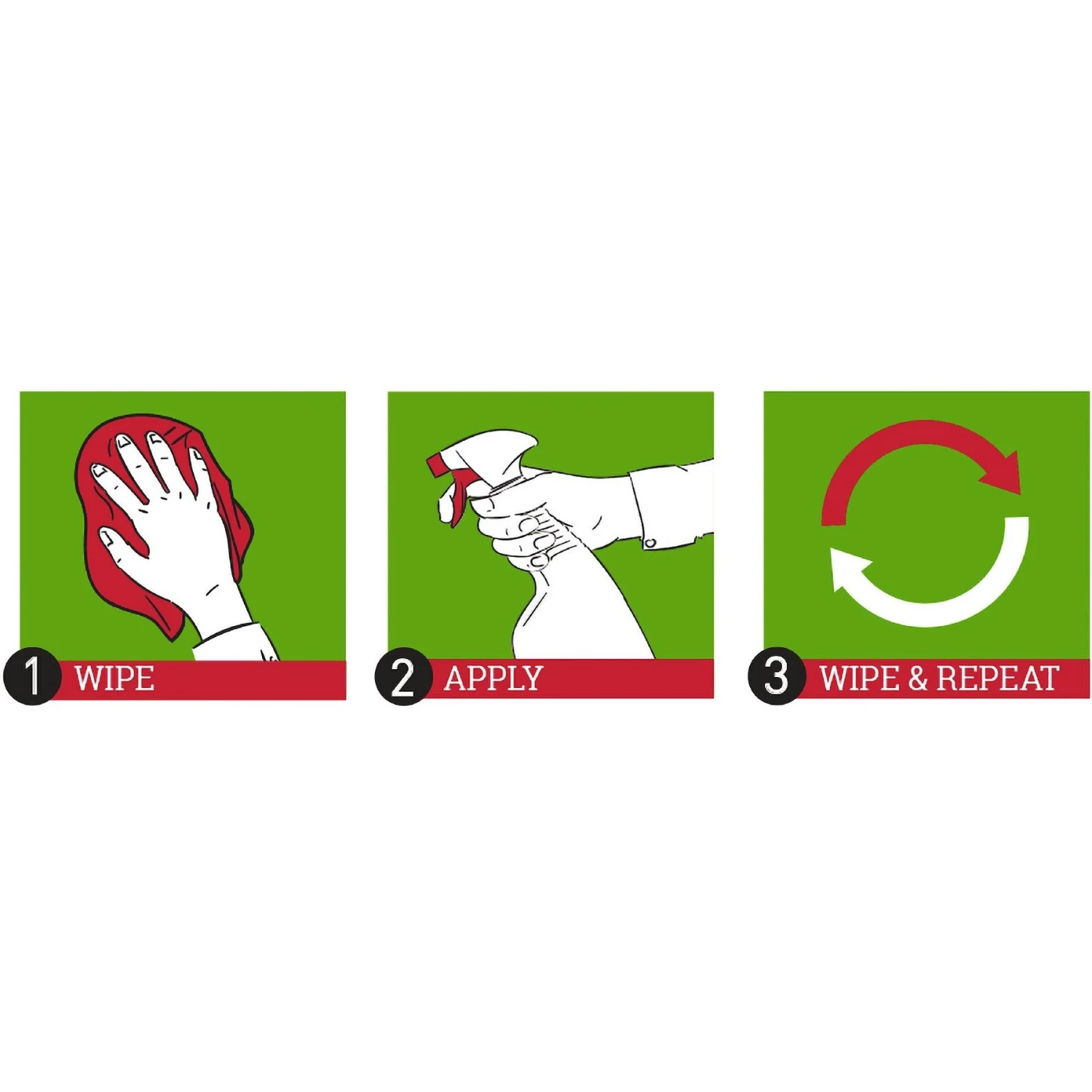 1 WIPE

2 APPLY

3 WIPE & REPEAT